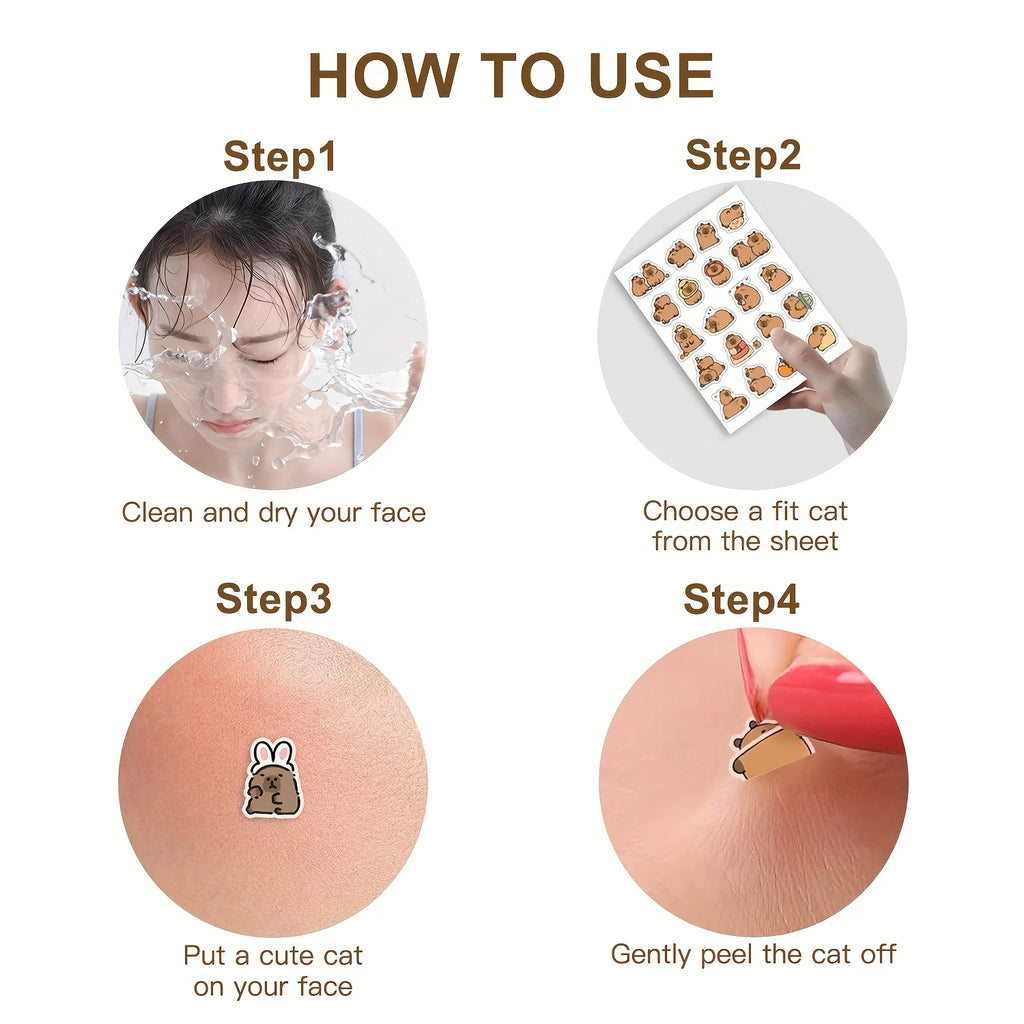 HOW TO USE

Step1

Clean and dry your face

Step2

Choose a fit cat from the sheet

Step3

Put a cute cat on your face

Step4

Gently peel the cat off